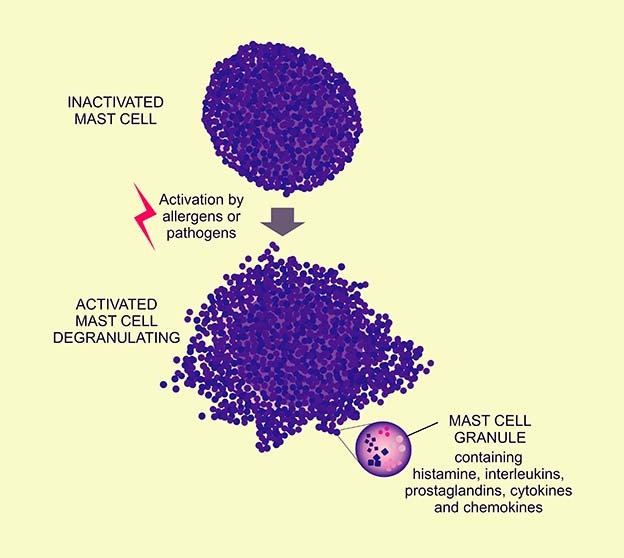 INACTIVATED MAST CELL

Activation by allergens or pathogens

ACTIVATED MAST CELL DEGRANULATING

MAST CELL GRANULE
containing histamine, interleukins, prostaglandins, cytokines and chemokines